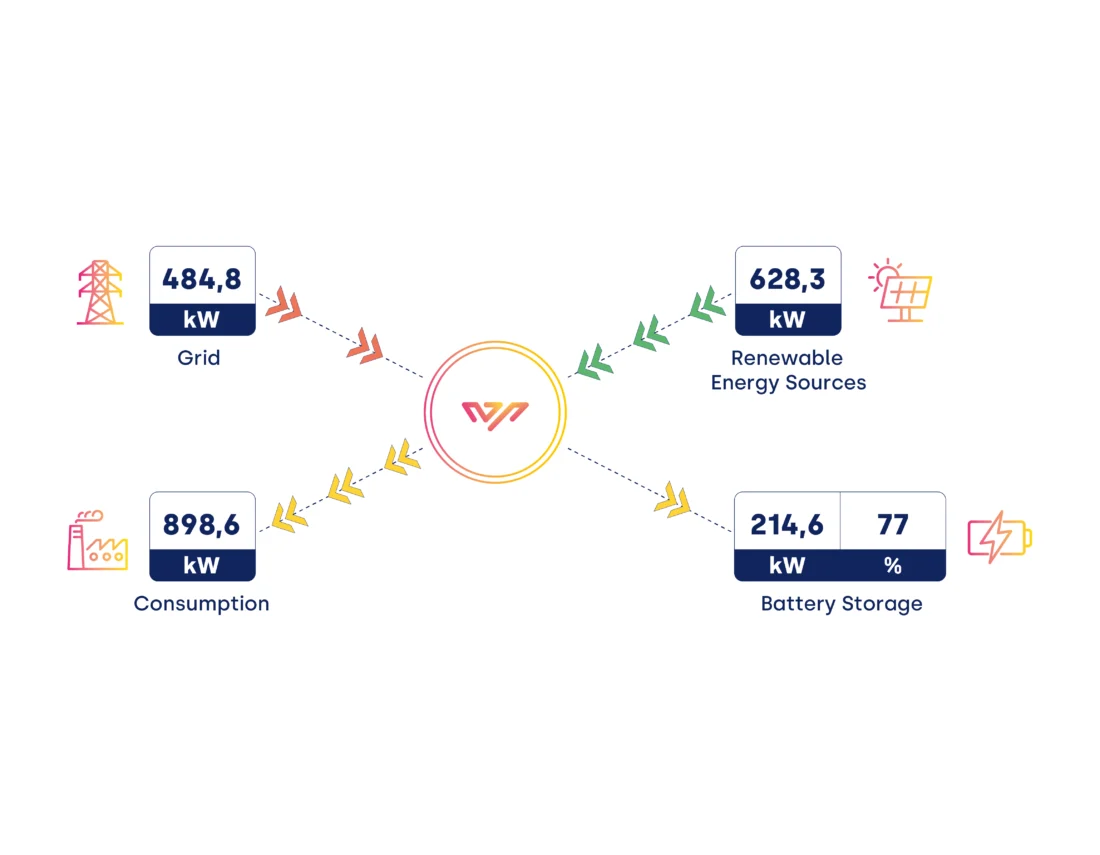 484,8
kW
Grid

628,3
kW
Renewable Energy Sources

898,6
kW
Consumption

214,6
kW
77
%
Battery Storage